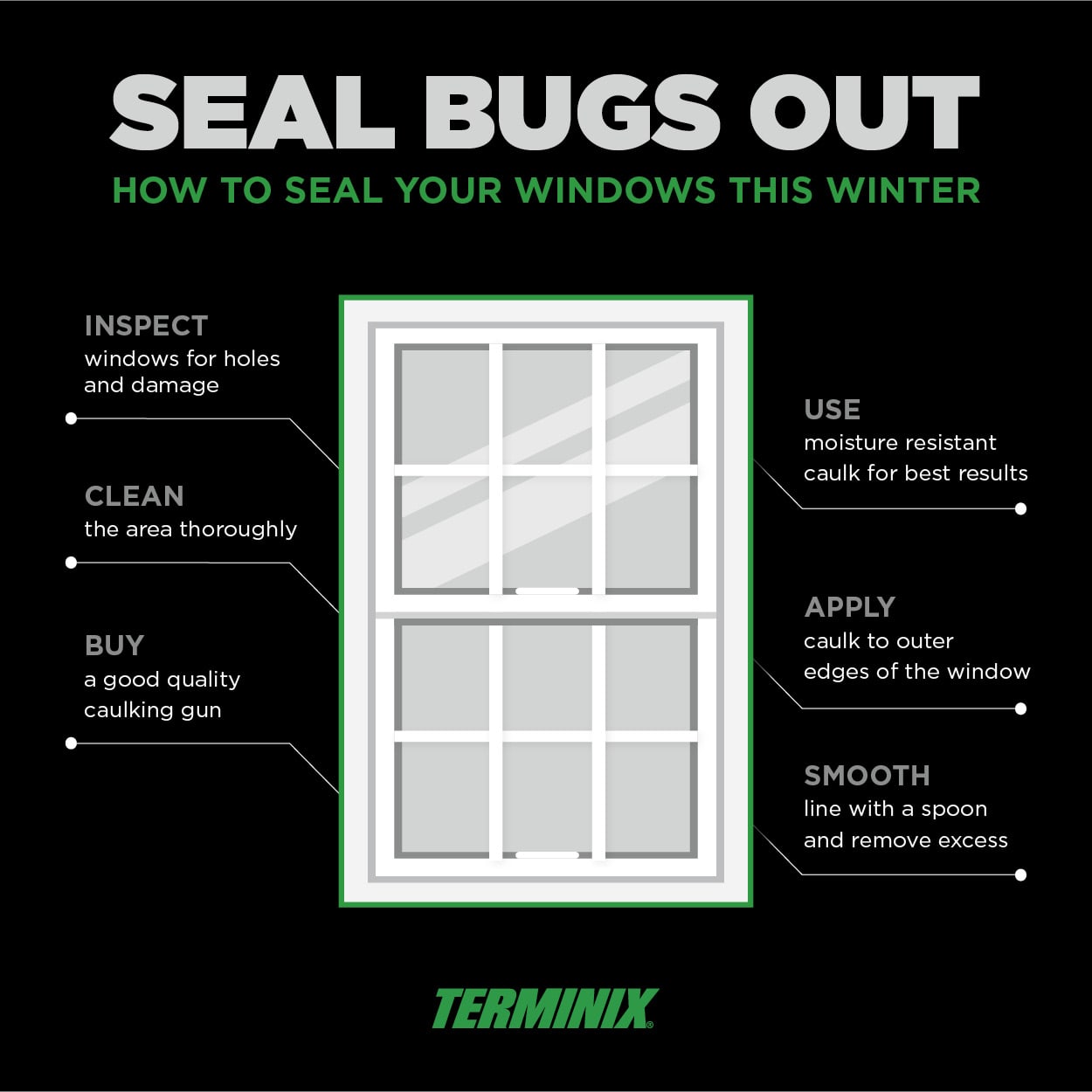 SEAL BUGS OUT

HOW TO SEAL YOUR WINDOWS THIS WINTER

INSPECT
windows for holes and damage

CLEAN
the area thoroughly

BUY
a good quality caulking gun

USE
moisture resistant caulk for best results

APPLY
caulk to outer edges of the window

SMOOTH
line with a spoon and remove excess

TERMINIX®