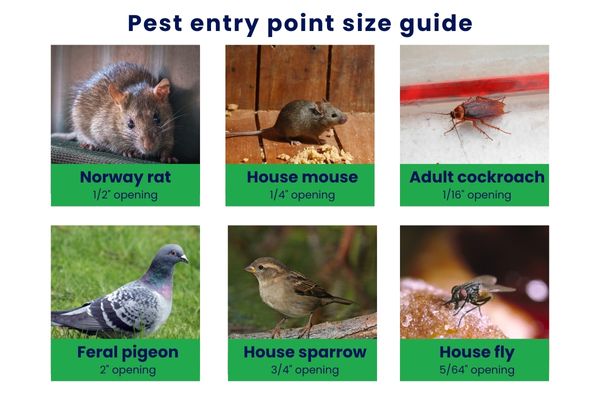 Pest entry point size guide

Norway rat
1/2" opening

House mouse
1/4" opening

Adult cockroach
1/16" opening

Feral pigeon
2" opening

House sparrow
3/4" opening

House fly
5/64" opening